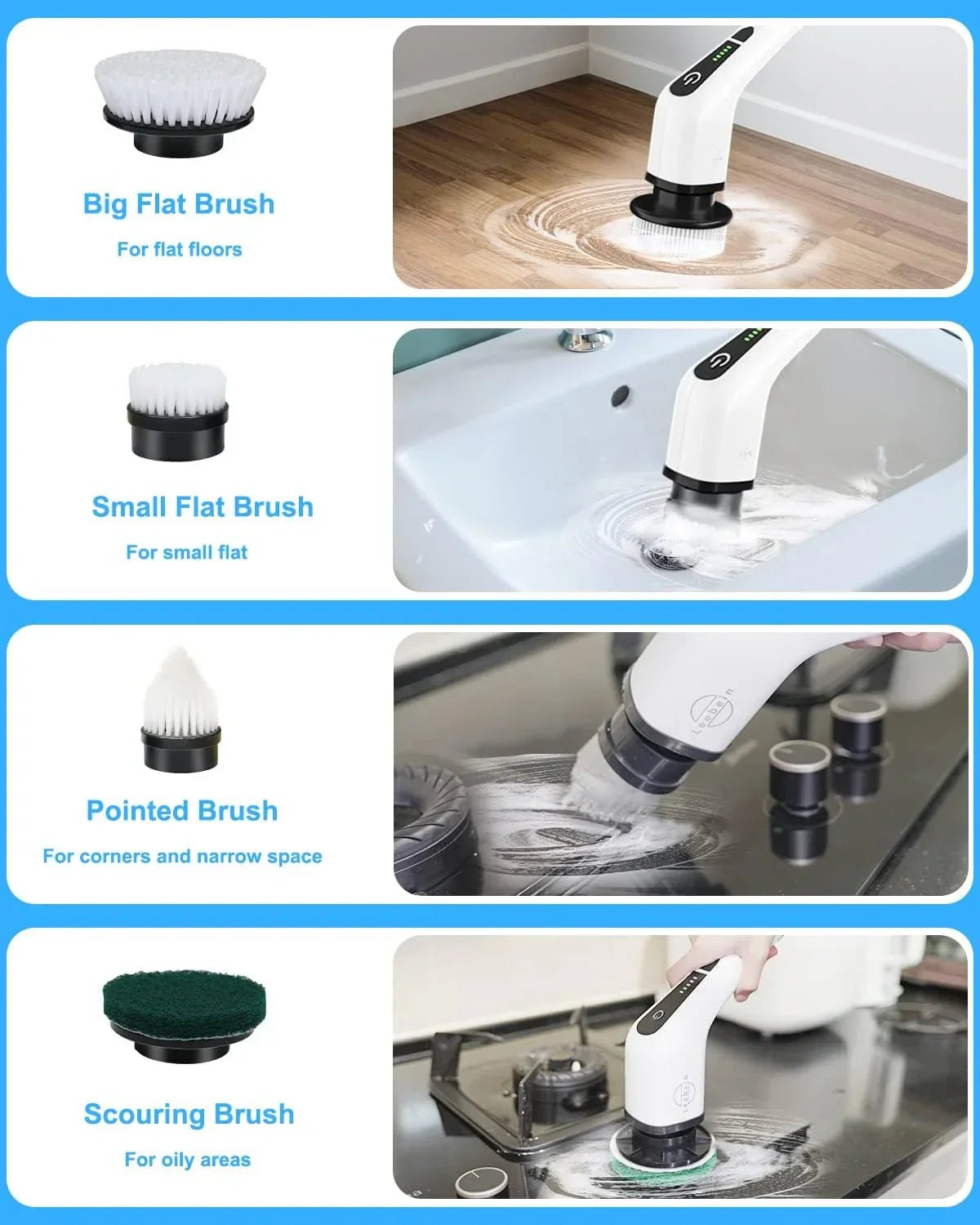 Big Flat Brush

For flat floors

Small Flat Brush

For small flat

Pointed Brush

For corners and narrow space

Leebein

Scouring Brush

For oily areas

Leebein